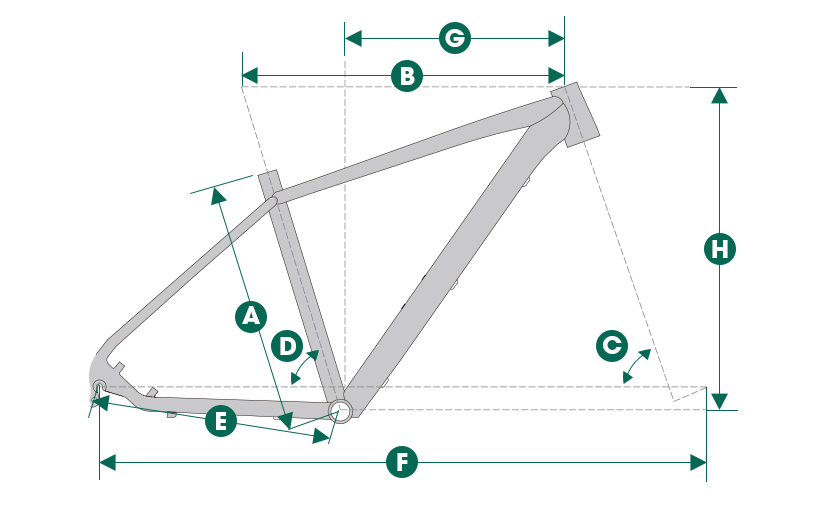 G
B
H
A
D
C
E
F