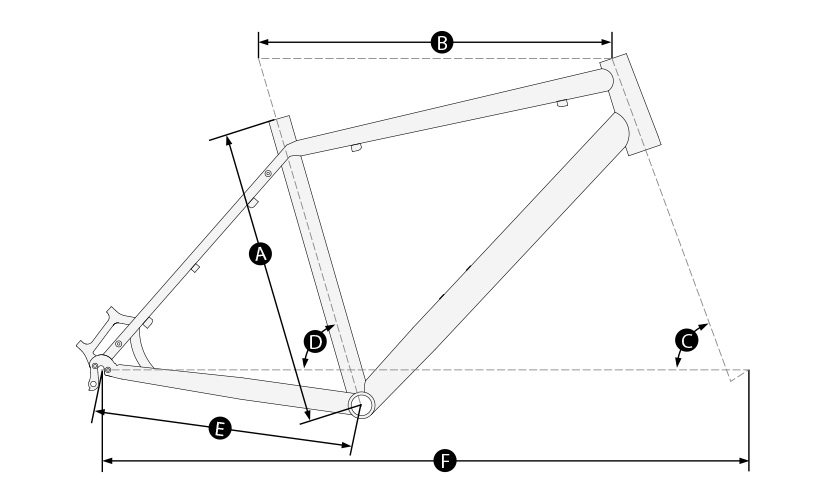 B
A
D
C
E
F