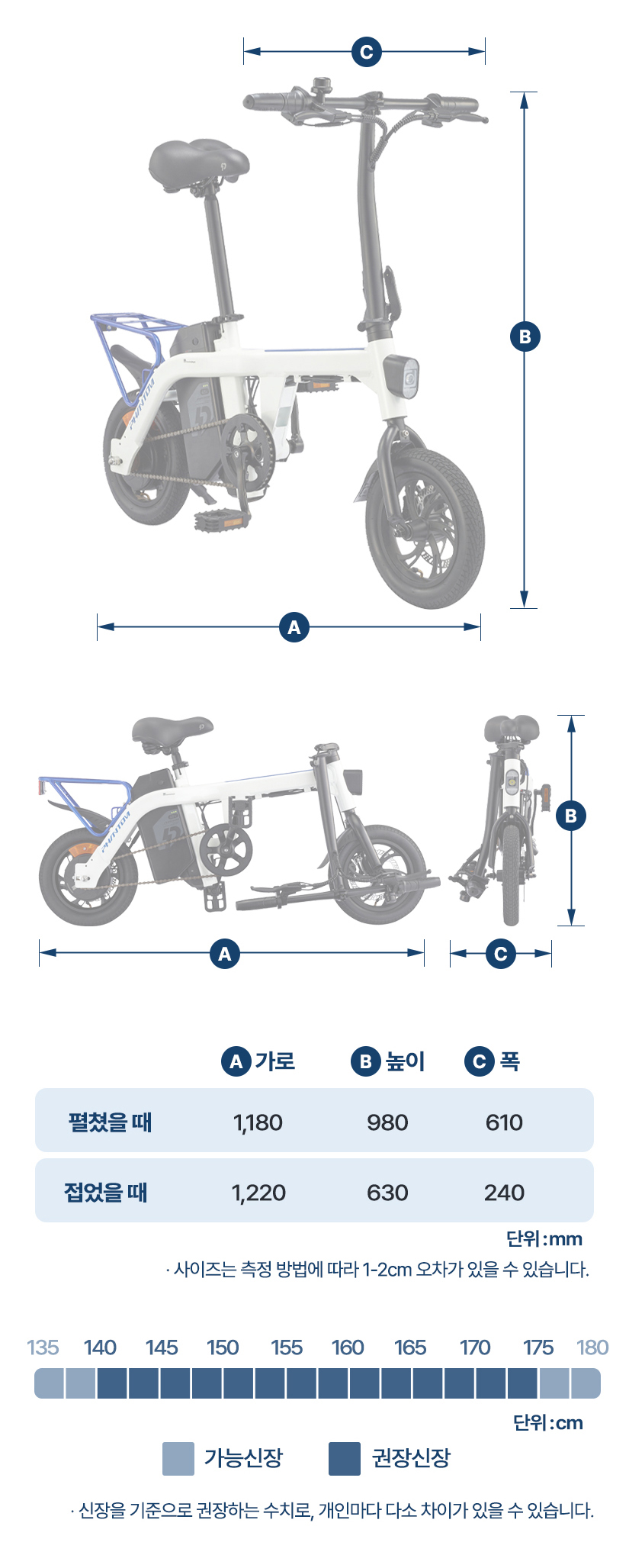 C

B

PHANTOM

A

PHANTOM

B

A

C

| | A 가로 | B 높이 | C 폭 |
|---|---|---|---|
| 펼쳤을 때 | 1,180 | 980 | 610 |
| 접었을 때 | 1,220 | 630 | 240 |

단위 : mm

· 사이즈는 측정 방법에 따라 1-2cm 오차가 있을 수 있습니다.

135 140 145 150 155 160 165 170 175 180

단위 : cm

가능신장 권장신장

· 신장을 기준으로 권장하는 수치로, 개인마다 다소 차이가 있을 수 있습니다.